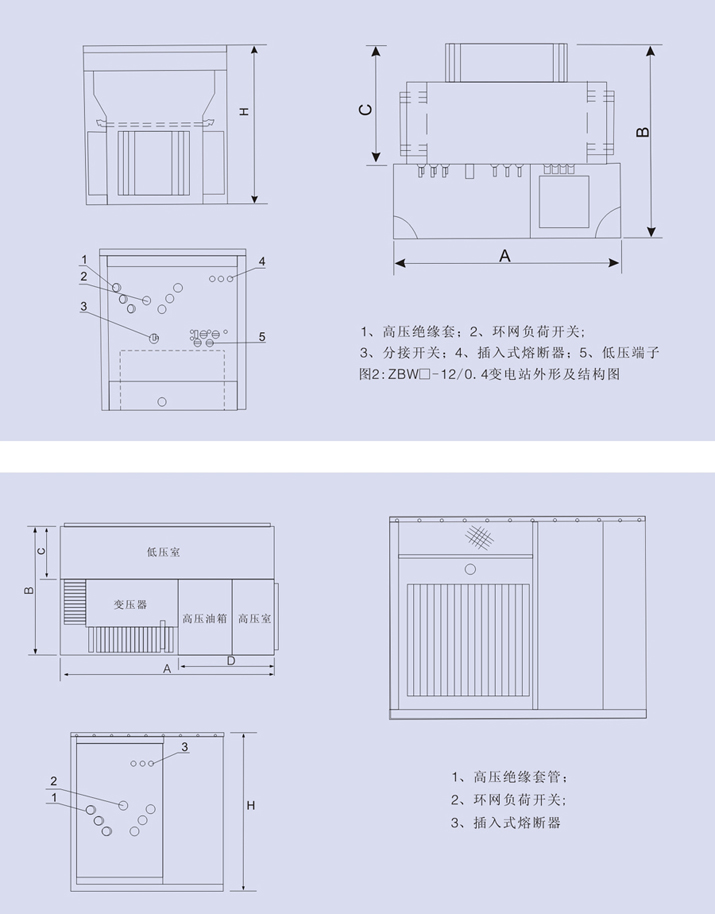 H

C

B

A

1
2
3
4
5

1、高压绝缘套；2、环网负荷开关；
3、分接开关；4、插入式熔断器；5、低压端子
图2：ZBW□-12/0.4变电站外形及结构图

C
B
低压室
变压器
高压油箱
高压室
A
D

3
2
1
H

1、高压绝缘套管；
2、环网负荷开关；
3、插入式熔断器